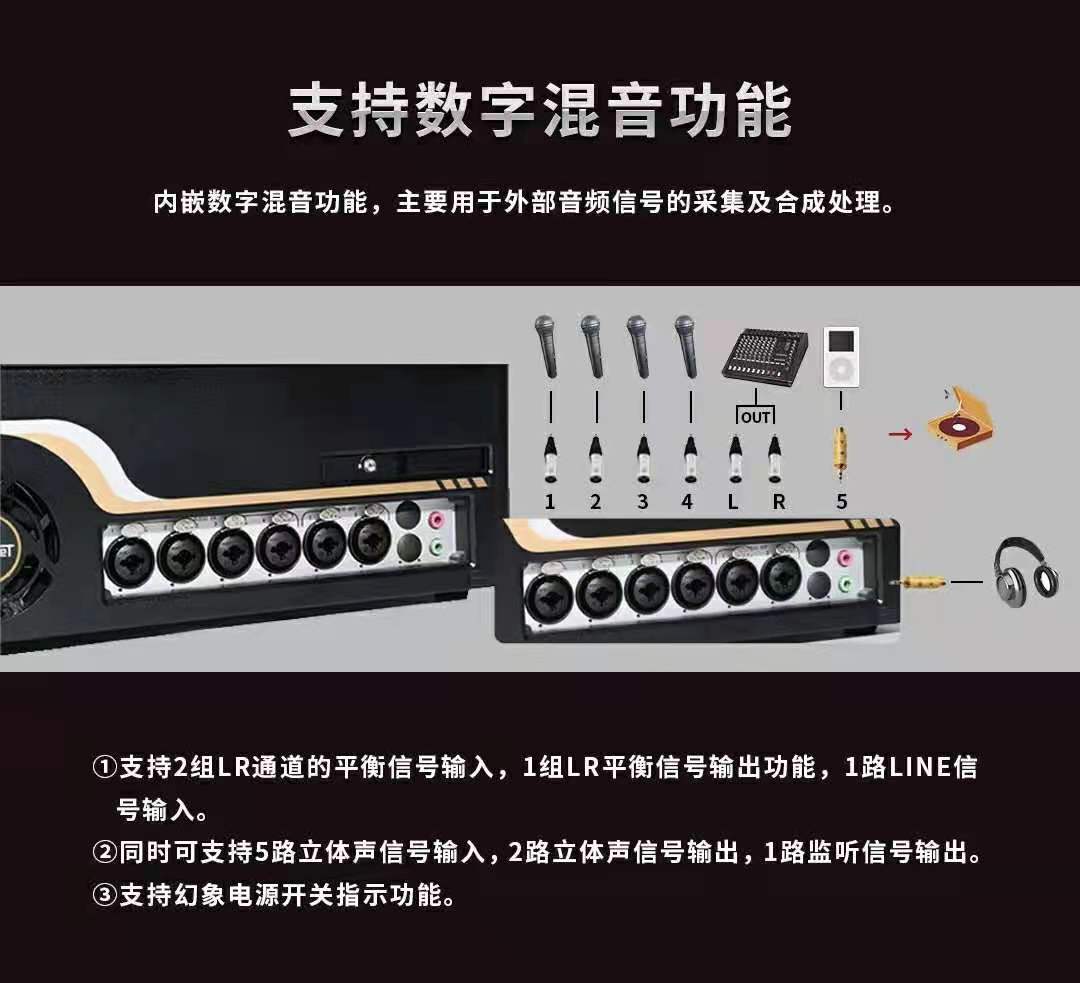 支持数字混音功能

内嵌数字混音功能，主要用于外部音频信号的采集及合成处理。

OUT

1 2 3 4 L R 5

①支持2组LR通道的平衡信号输入，1组LR平衡信号输出功能，1路LINE信号输入。
②同时可支持5路立体声信号输入，2路立体声信号输出，1路监听信号输出。
③支持幻象电源开关指示功能。